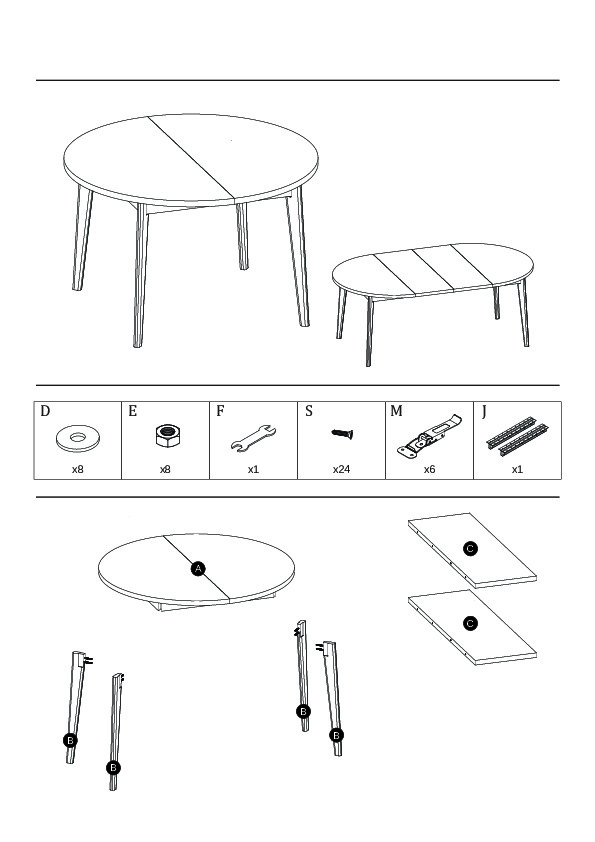 | D | E | F | S | M | J |
|---|---|---|---|---|---|
| x8 | x8 | x1 | x24 | x6 | x1 |

A

C

C

B

B

B

B