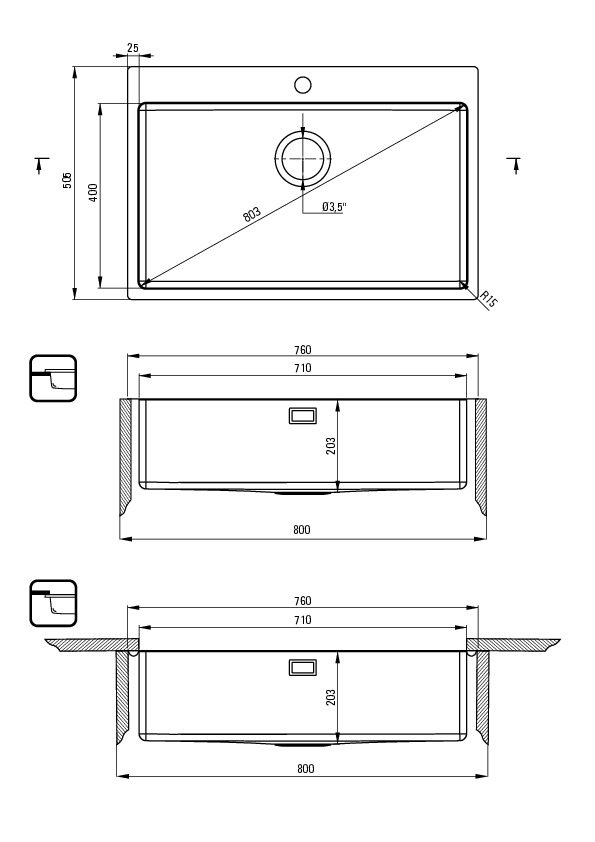 25

505

400

803

Ø3,5"

R15

760

710

203

800

760

710

203

800