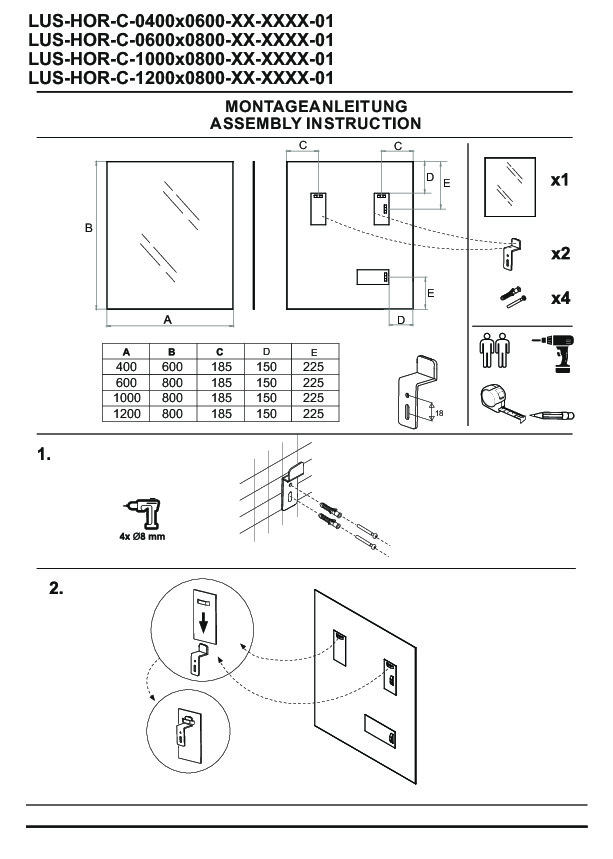 LUS-HOR-C-0400x0600-XX-XXXX-01
LUS-HOR-C-0600x0800-XX-XXXX-01
LUS-HOR-C-1000x0800-XX-XXXX-01
LUS-HOR-C-1200x0800-XX-XXXX-01

MONTAGEANLEITUNG
ASSEMBLY INSTRUCTION

B
A
C
C
D
E
E
D

x1
x2
x4

| A | B | C | D | E |
|---|---|---|---|---|
| 400 | 600 | 185 | 150 | 225 |
| 600 | 800 | 185 | 150 | 225 |
| 1000 | 800 | 185 | 150 | 225 |
| 1200 | 800 | 185 | 150 | 225 |

18

1.

4x Ø8 mm

2.