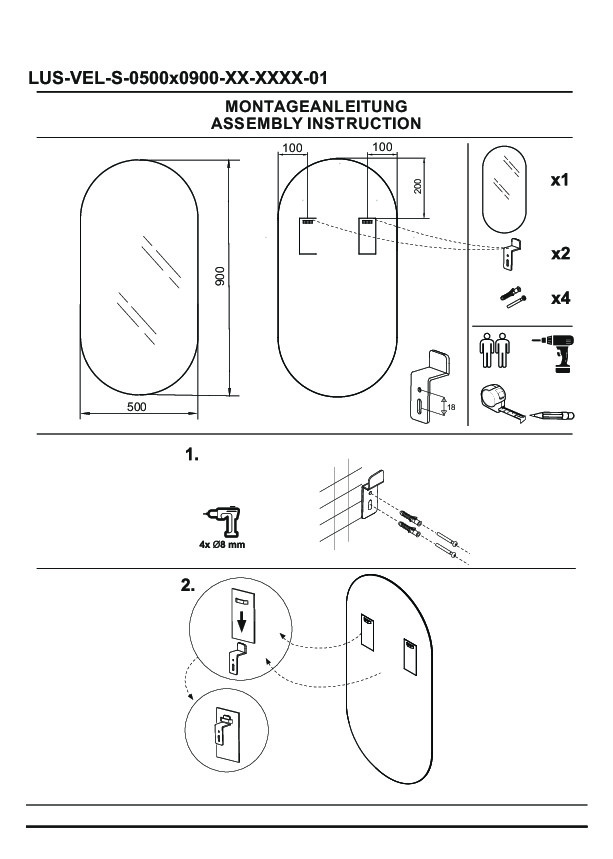 LUS-VEL-S-0500x0900-XX-XXXX-01

MONTAGEANLEITUNG
ASSEMBLY INSTRUCTION

900

500

100

100

200

18

x1

x2

x4

1.

4x Ø8 mm

2.