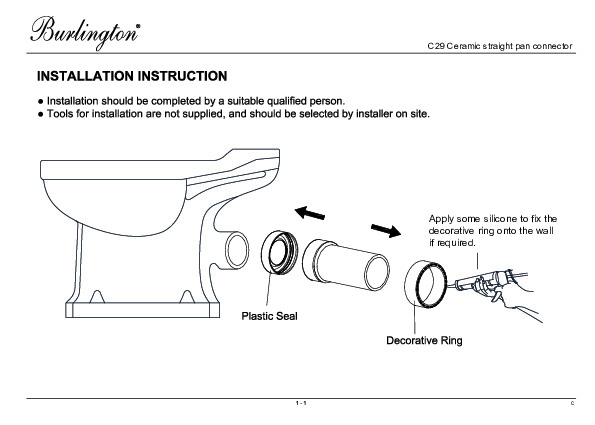 Burlington®

C29 Ceramic straight pan connector

INSTALLATION INSTRUCTION

● Installation should be completed by a suitable qualified person.
● Tools for installation are not supplied, and should be selected by installer on site.

Apply some silicone to fix the decorative ring onto the wall if required.

Plastic Seal

Decorative Ring

1 - 1

c