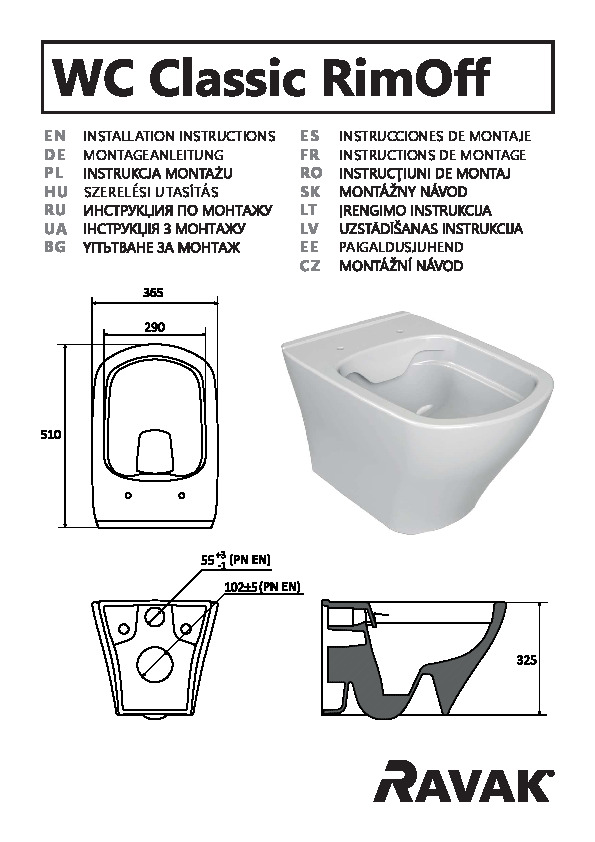 WC Classic RimOff

EN INSTALLATION INSTRUCTIONS
DE MONTAGEANLEITUNG
PL INSTRUKCJA MONTAŻU
HU SZERELÉSI UTASÍTÁS
RU ИНСТРУКЦИЯ ПО МОНТАЖУ
UA ІНСТРУКЦІЯ З МОНТАЖУ
BG УПЪТВАНЕ ЗА МОНТАЖ

ES INSTRUCCIONES DE MONTAJE
FR INSTRUCTIONS DE MONTAGE
RO INSTRUCŢIUNI DE MONTAJ
SK MONTÁŽNY NÁVOD
LT ĮRENGIMO INSTRUKCIJA
LV UZSTĀDĪŠANAS INSTRUKCIJA
EE PAIGALDUSJUHEND
CZ MONTÁŽNÍ NÁVOD

365
290
510

$55^{+3}_{-1}$ (PN EN)
102±5 (PN EN)

325

RAVAK