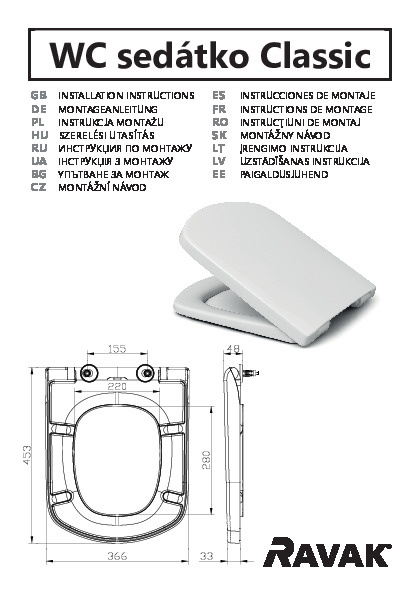 WC sedátko Classic

GB INSTALLATION INSTRUCTIONS
DE MONTAGEANLEITUNG
PL INSTRUKCJA MONTAŻU
HU SZERELÉSI UTASÍTÁS
RU ИНСТРУКЦИЯ ПО МОНТАЖУ
UA ІНСТРУКЦІЯ З МОНТАЖУ
BG УПЪТВАНЕ ЗА МОНТАЖ
CZ MONTÁŽNÍ NÁVOD

ES INSTRUCCIONES DE MONTAJE
FR INSTRUCTIONS DE MONTAGE
RO INSTRUCŢIUNI DE MONTAJ
SK MONTÁŽNY NÁVOD
LT ĮRENGIMO INSTRUKCIJA
LV UZSTĀDĪŠANAS INSTRUKCIJA
EE PAIGALDUSJUHEND

155
220
453
280
366
48
33

RAVAK