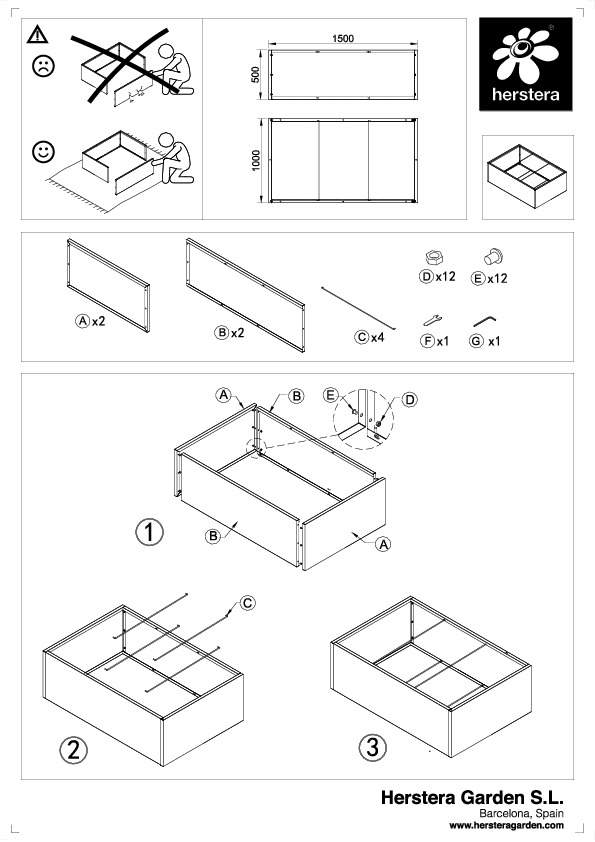 1500

500

1000

herstera

A x2

B x2

C x4

D x12

E x12

F x1

G x1

A

B

E

D

1

B

A

C

2

3

Herstera Garden S.L.
Barcelona, Spain
www.hersteragarden.com