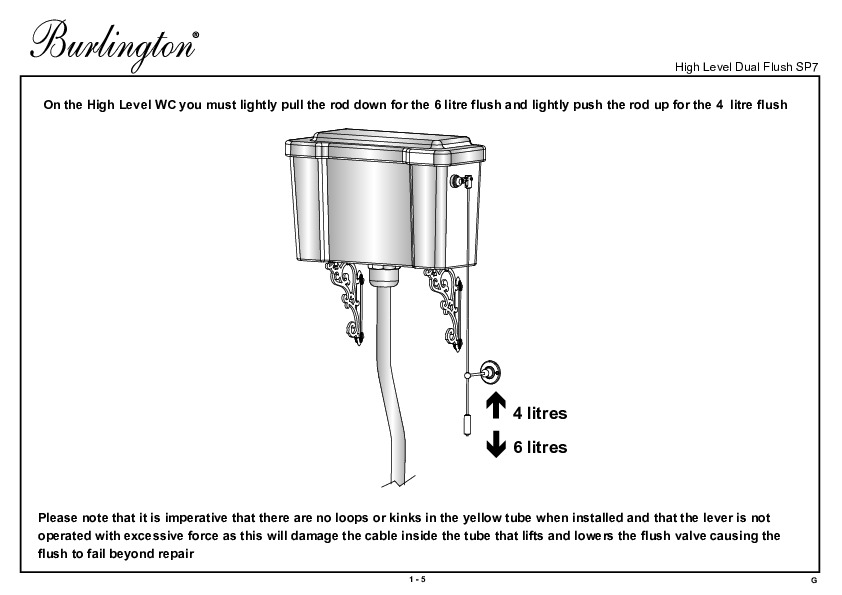 Burlington®

High Level Dual Flush SP7

On the High Level WC you must lightly pull the rod down for the 6 litre flush and lightly push the rod up for the 4 litre flush

4 litres

6 litres

Please note that it is imperative that there are no loops or kinks in the yellow tube when installed and that the lever is not operated with excessive force as this will damage the cable inside the tube that lifts and lowers the flush valve causing the flush to fail beyond repair

1 - 5

G