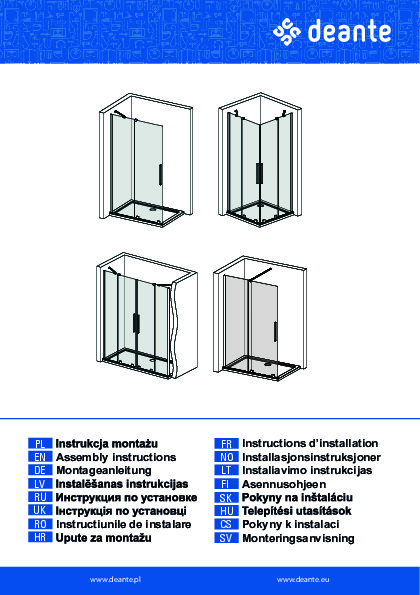 deante

PL Instrukcja montażu
EN Assembly instructions
DE Montageanleitung
LV Instalēšanas instrukcijas
RU Инструкция по установке
UK Інструкція по установці
RO Instructiunile de instalare
HR Upute za montažu

FR Instructions d'installation
NO Installasjonsinstruksjoner
LT Instaliavimo instrukcijas
FI Asennusohjeen
SK Pokyny na inštaláciu
HU Telepítési utasítások
CS Pokyny k instalaci
SV Monteringsanvisning

www.deante.pl
www.deante.eu