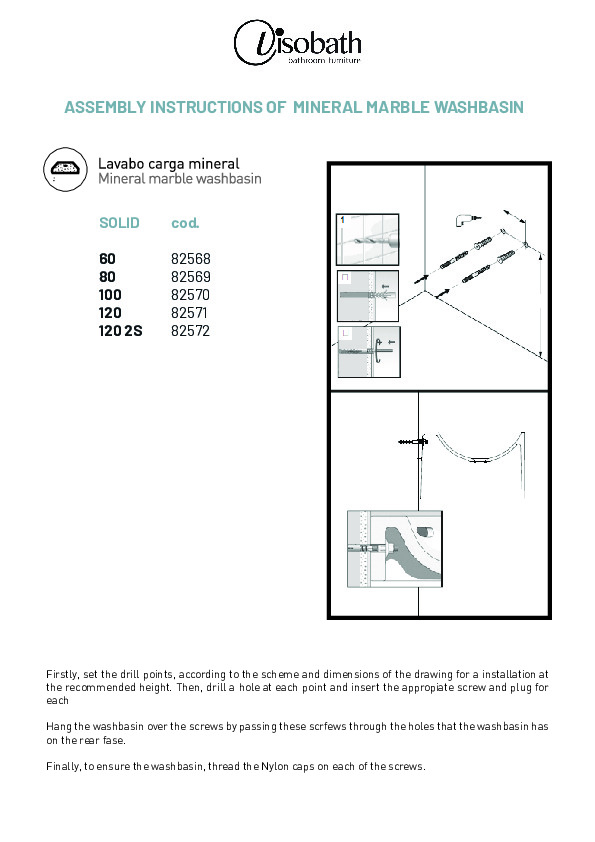 visobath
bathroom furniture

ASSEMBLY INSTRUCTIONS OF MINERAL MARBLE WASHBASIN

Lavabo carga mineral
Mineral marble washbasin

| SOLID | cod. |
|---|---|
| 60 | 82568 |
| 80 | 82569 |
| 100 | 82570 |
| 120 | 82571 |
| 120 2S | 82572 |

1

Firstly, set the drill points, according to the scheme and dimensions of the drawing for a installation at the recommended height. Then, drill a hole at each point and insert the appropiate screw and plug for each

Hang the washbasin over the screws by passing these scrfews through the holes that the washbasin has on the rear fase.

Finally, to ensure the washbasin, thread the Nylon caps on each of the screws.