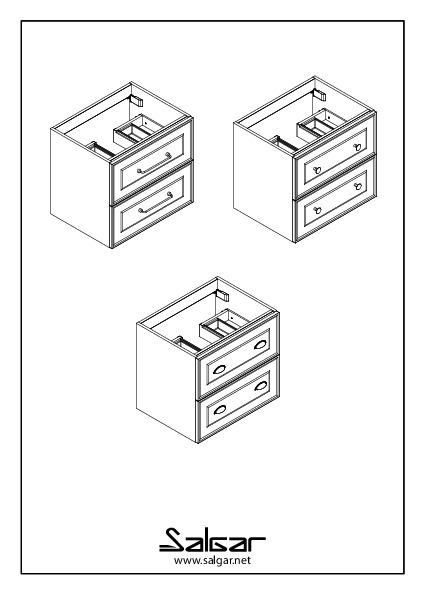 Salgar
www.salgar.net