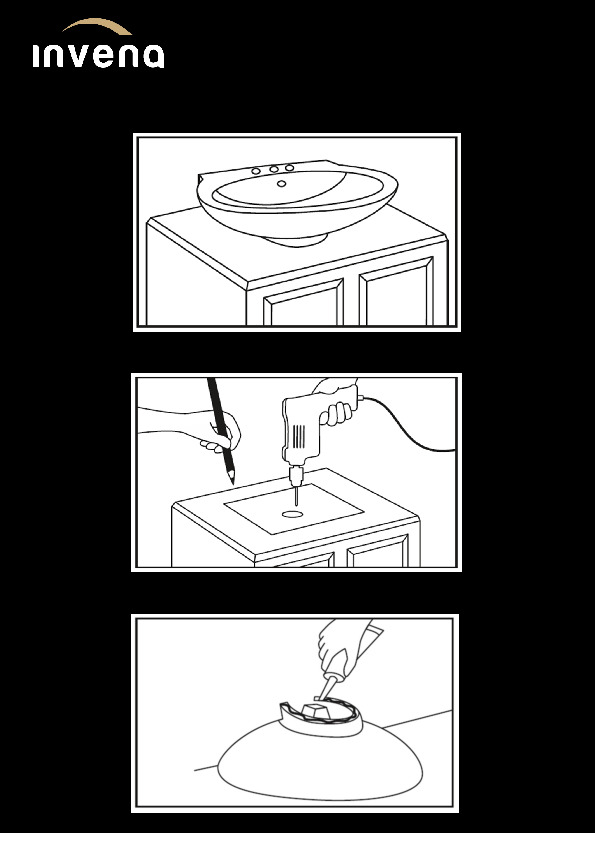 invena