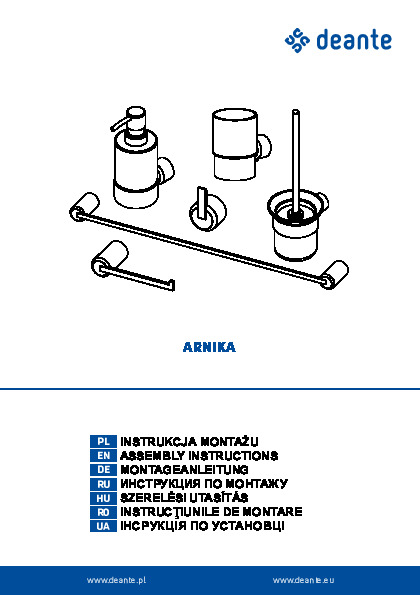 deante

ARNIKA

PL INSTRUKCJA MONTAŻU
EN ASSEMBLY INSTRUCTIONS
DE MONTAGEANLEITUNG
RU ИНСТРУКЦИЯ ПО МОНТАЖУ
HU SZERELÉSI UTASÍTÁS
RO INSTRUCŢIUNILE DE MONTARE
UA ІНСРУКЦІЯ ПО УСТАНОВЦІ

www.deante.pl www.deante.eu