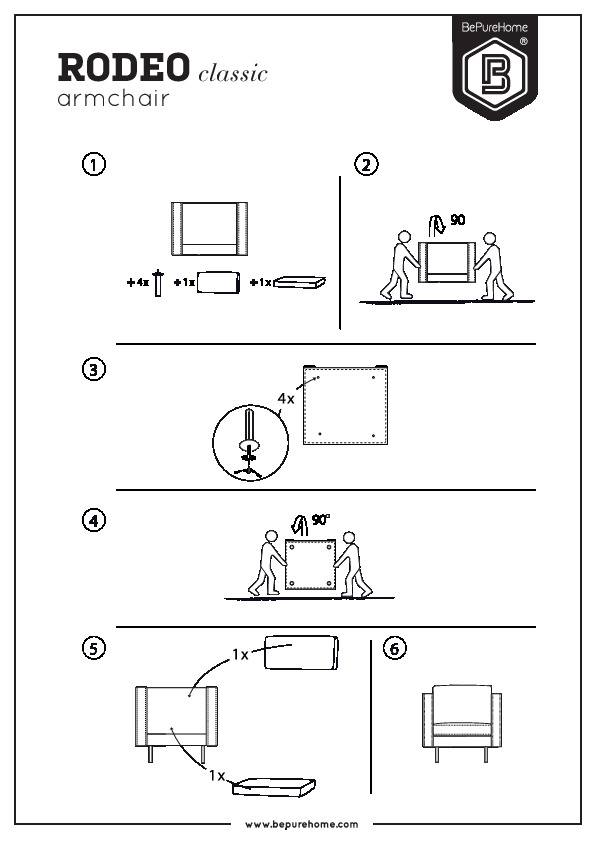 RODEO classic
armchair

BePureHome ®

1

+4x +1x +1x

2

90

3

4x

4

90°

5

1x

1x

6

www.bepurehome.com