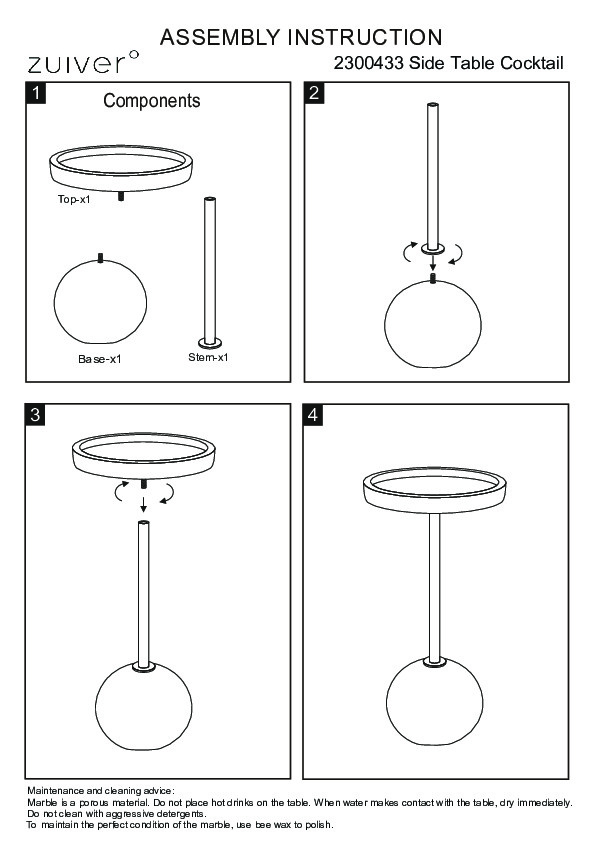 ASSEMBLY INSTRUCTION

zuiver°

2300433 Side Table Cocktail

1

Components

Top-x1

Base-x1

Stem-x1

2

3

4

Maintenance and cleaning advice:
Marble is a porous material. Do not place hot drinks on the table. When water makes contact with the table, dry immediately.
Do not clean with aggressive detergents.
To maintain the perfect condition of the marble, use bee wax to polish.