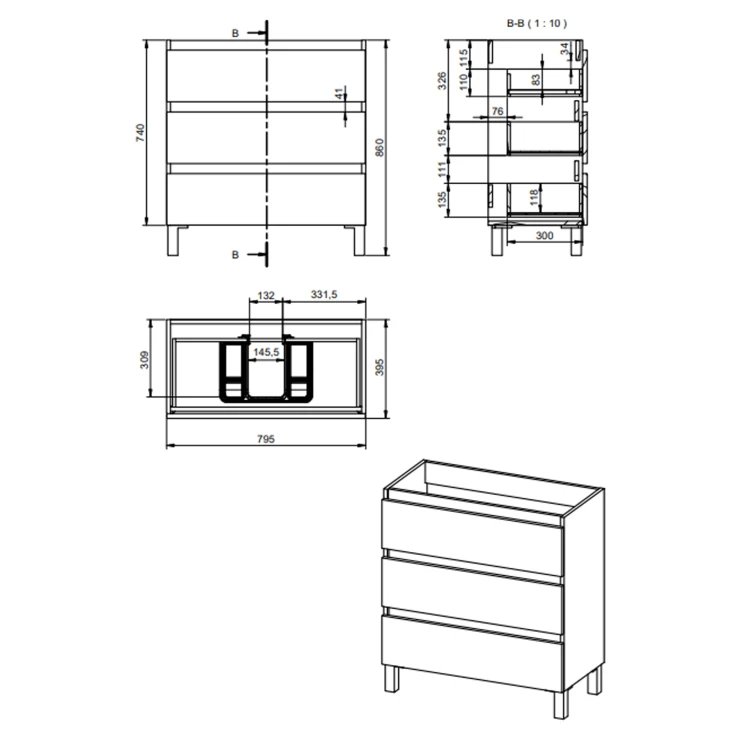 B
740
41
860
B
B-B ( 1 : 10 )
326
115
110
34
83
76
135
111
135
118
300
132
331,5
309
145,5
395
795