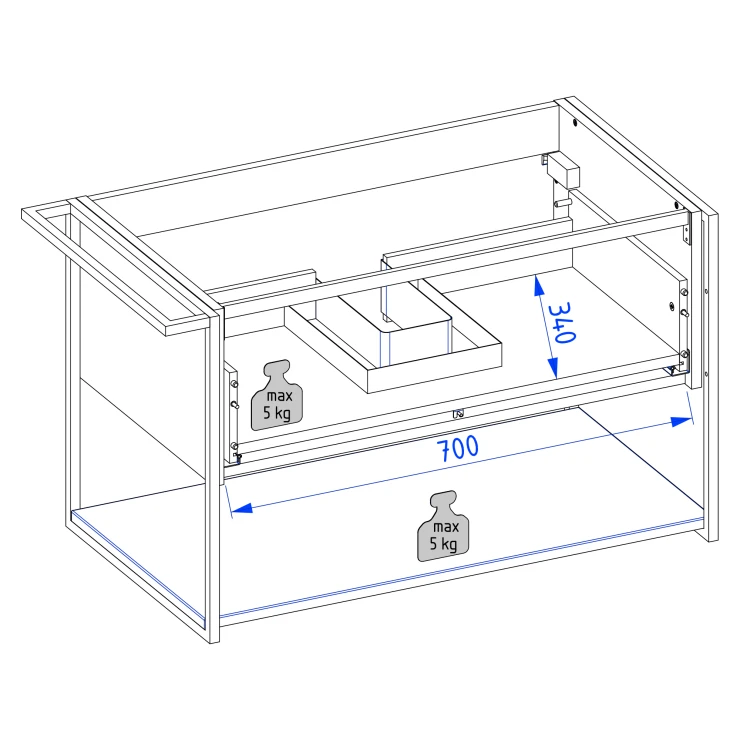 340

max
5 kg

700

max
5 kg