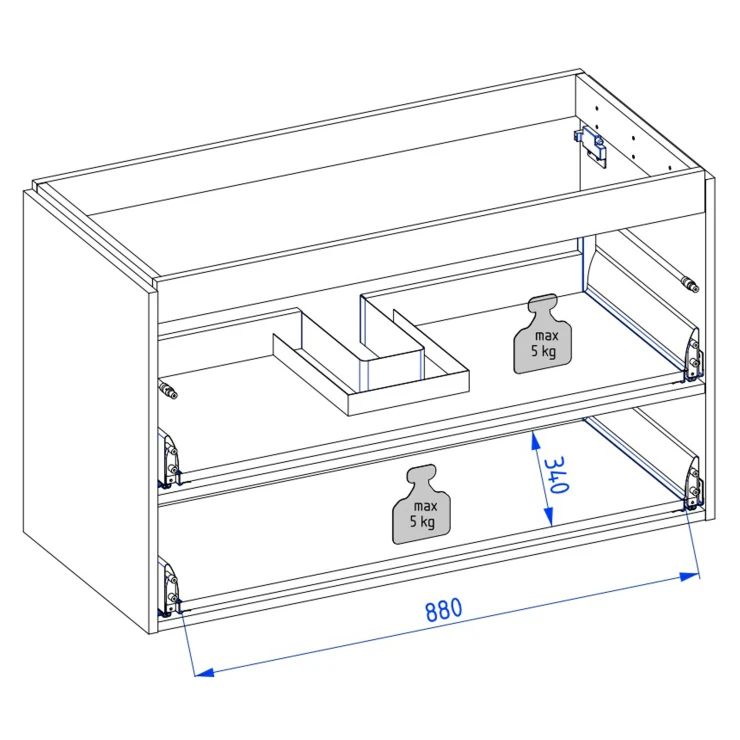 max
5 kg

340

max
5 kg

880