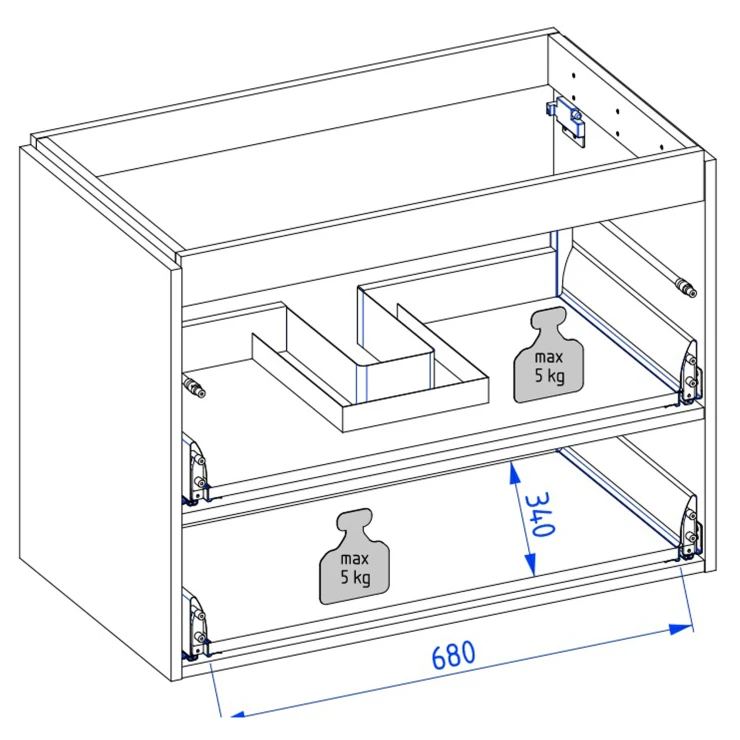 max
5 kg

340

max
5 kg

680