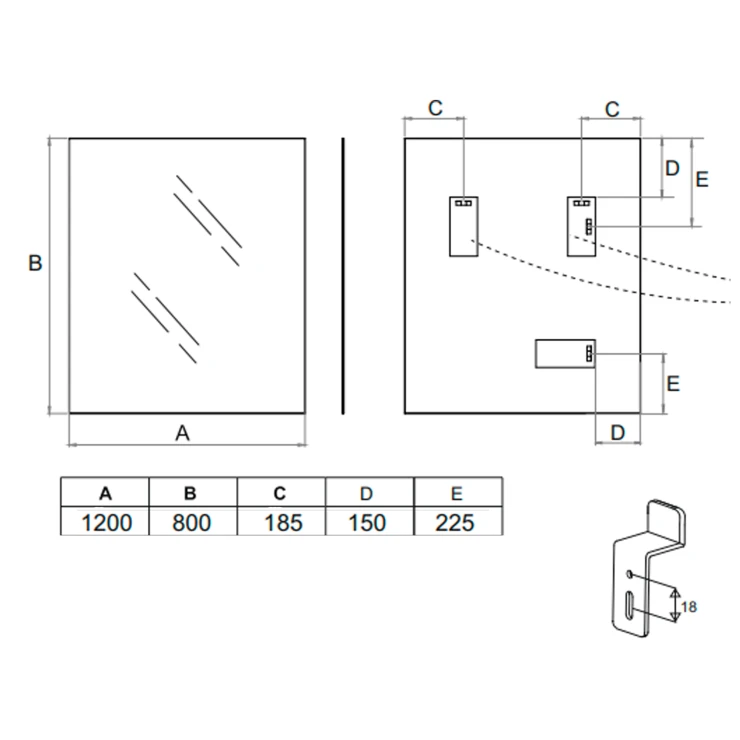 B

A

C

C

D

E

E

D

| A | B | C | D | E |
|---|---|---|---|---|
| 1200 | 800 | 185 | 150 | 225 |

18