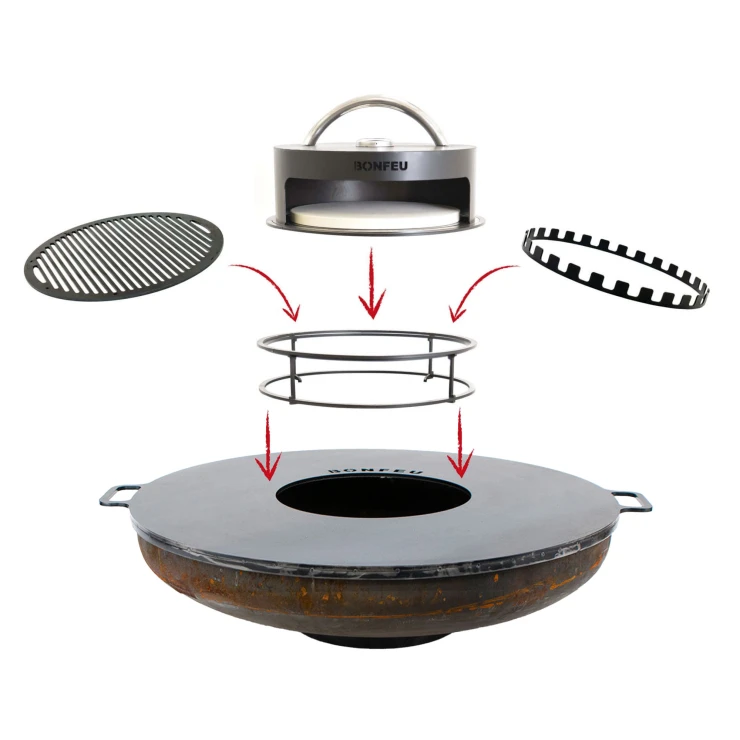 BONFEU

BONFEU