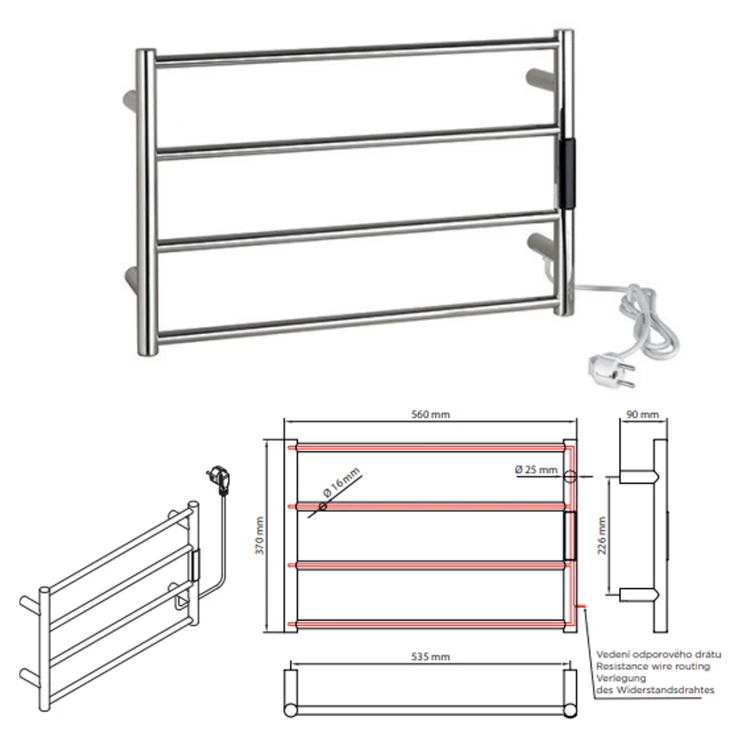 560 mm

90 mm

Ø 16 mm

Ø 25 mm

370 mm

226 mm

535 mm

Vedení odporového drátu
Resistance wire routing
Verlegung
des Widerstandsdrahtes