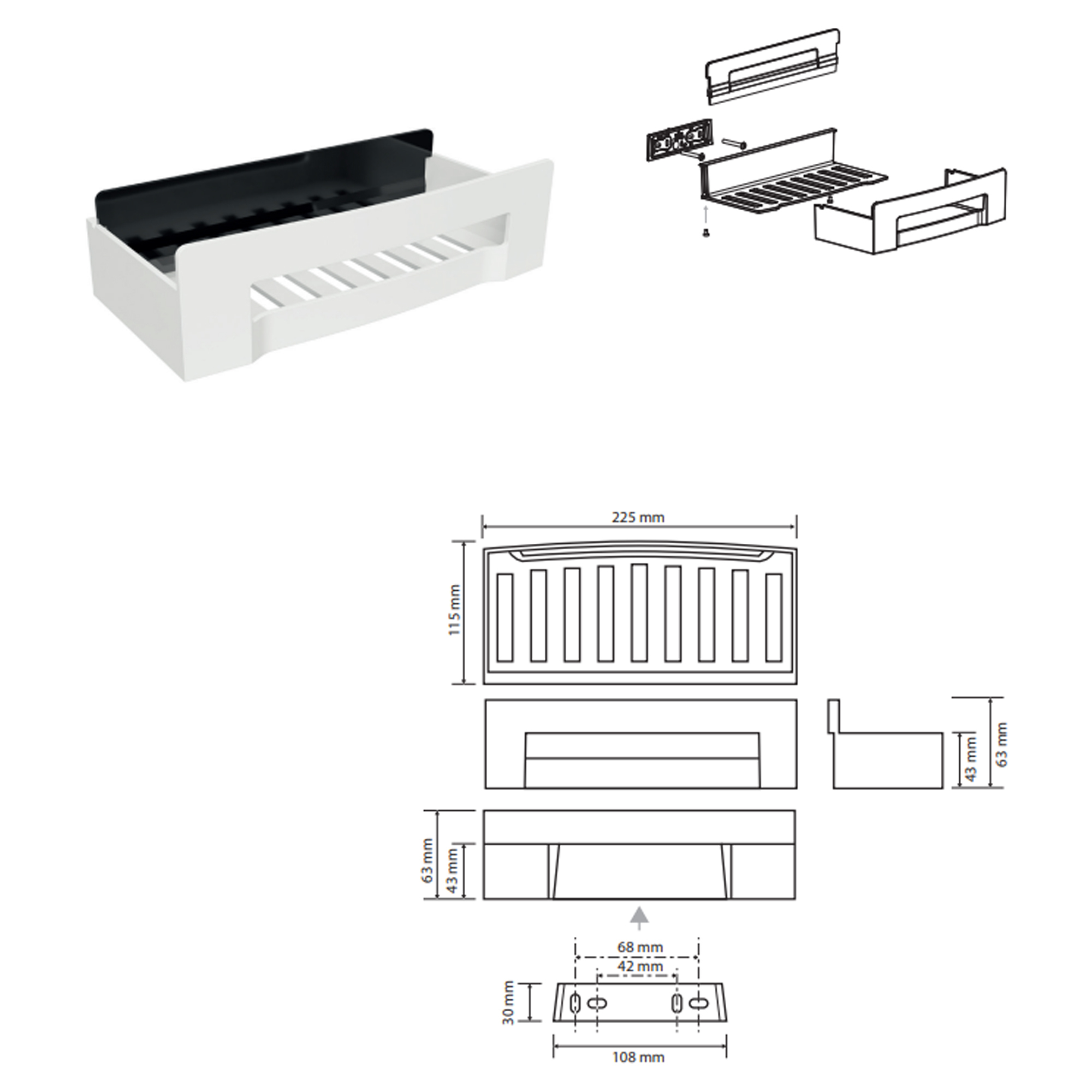 225 mm

115 mm

43 mm

63 mm

63 mm

43 mm

68 mm

42 mm

30 mm

108 mm