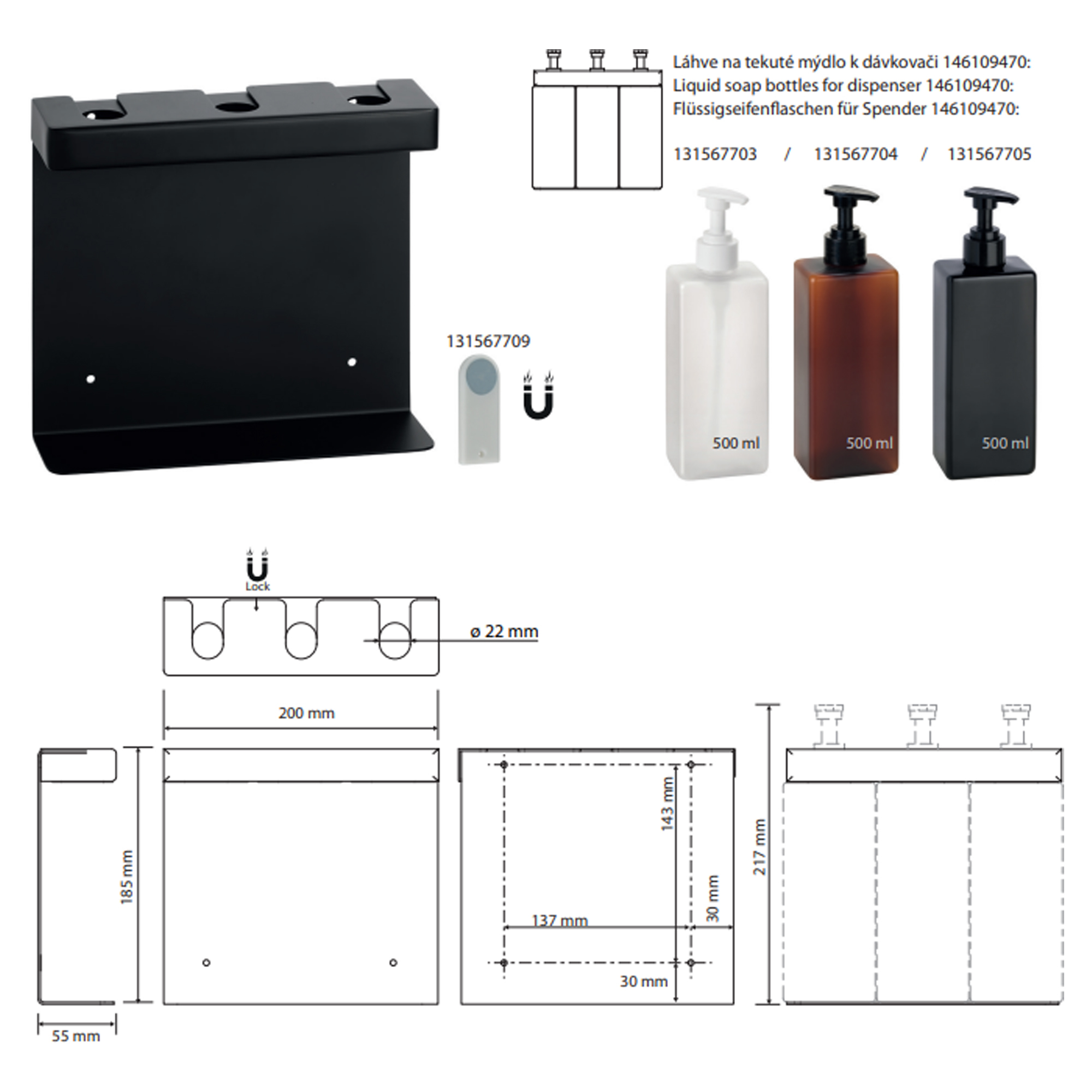 Láhve na tekuté mýdlo k dávkovači 146109470:
Liquid soap bottles for dispenser 146109470:
Flüssigseifenflaschen für Spender 146109470:

131567703 / 131567704 / 131567705

131567709

500 ml

500 ml

500 ml

Lock

ø 22 mm

200 mm

185 mm

55 mm

143 mm

137 mm

30 mm

30 mm

217 mm