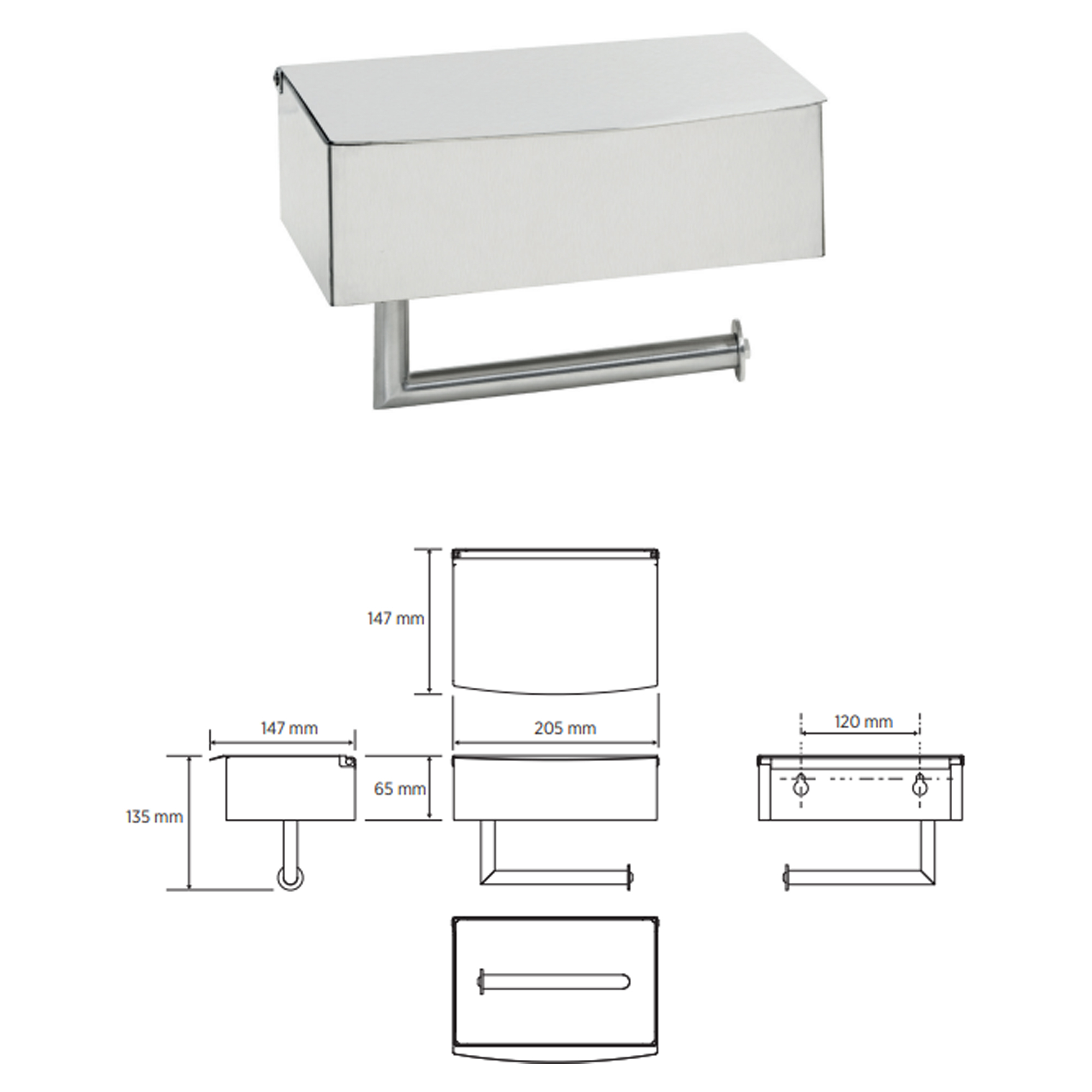 147 mm

147 mm

205 mm

120 mm

135 mm

65 mm