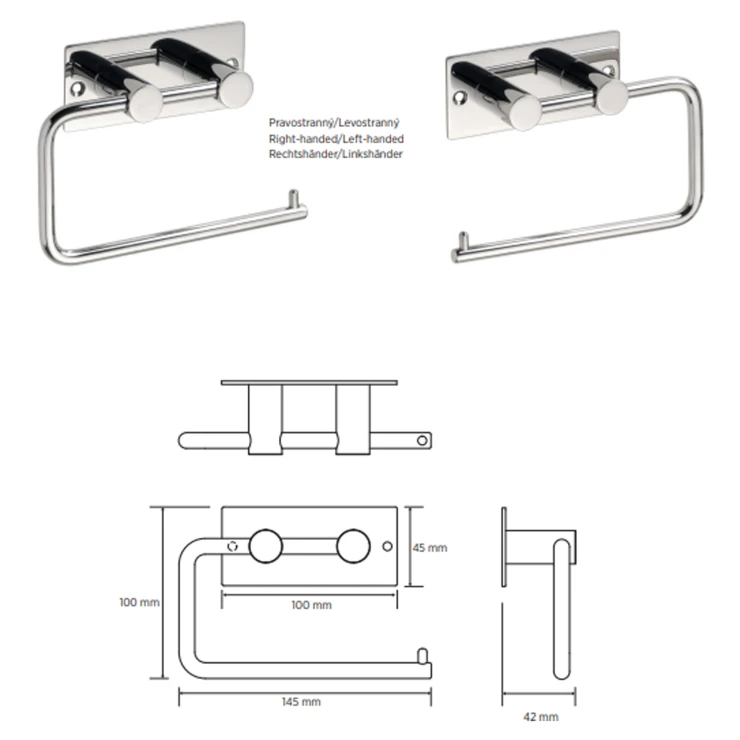 Pravostranný/Levostranný
Right-handed/Left-handed
Rechtshänder/Linkshänder

45 mm
100 mm
100 mm
145 mm
42 mm