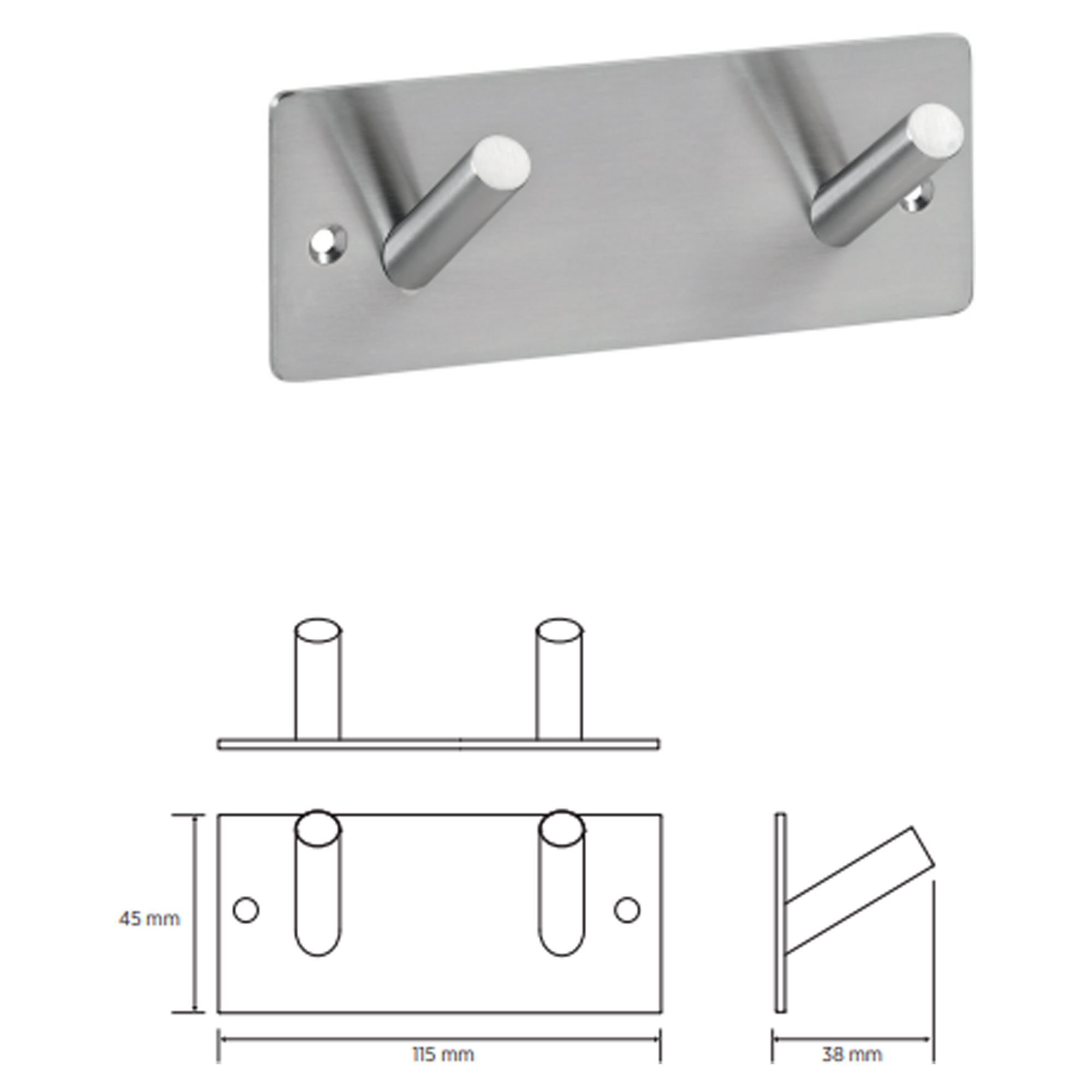 45 mm

115 mm

38 mm