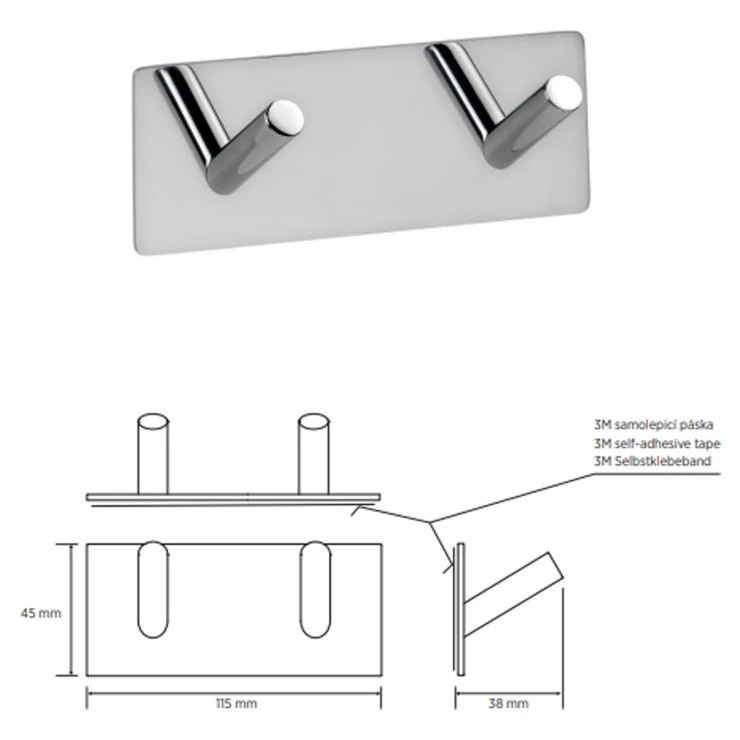 3M samolepicí páska
3M self-adhesive tape
3M Selbstklebeband

45 mm

115 mm

38 mm