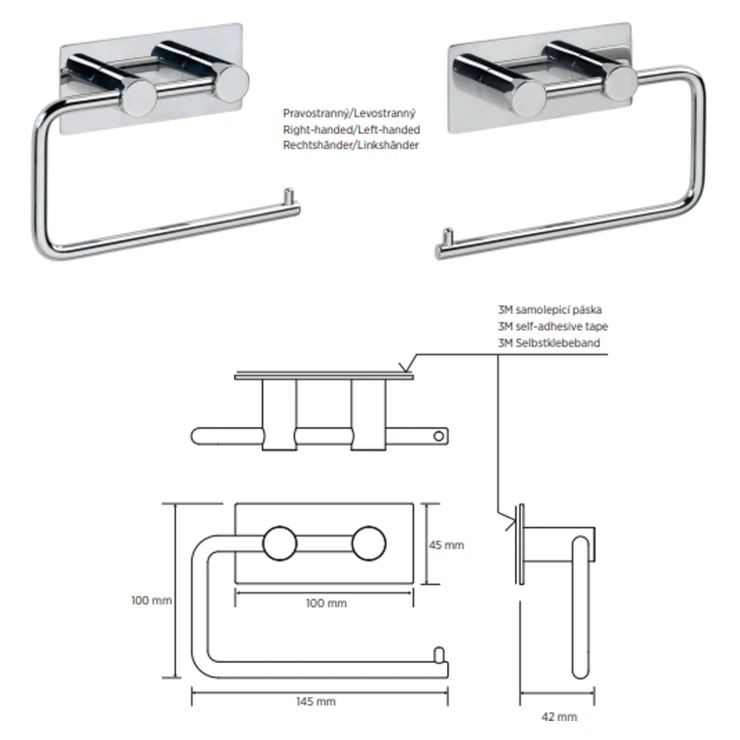 Pravostranný/Levostranný
Right-handed/Left-handed
Rechtshänder/Linkshänder

3M samolepicí páska
3M self-adhesive tape
3M Selbstklebeband

45 mm

100 mm

100 mm

145 mm

42 mm