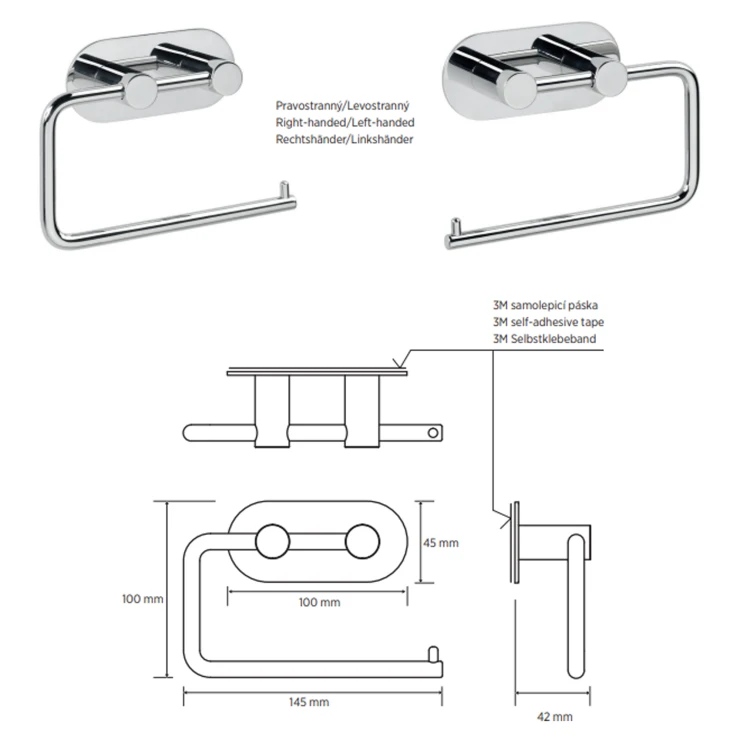 Pravostranný/Levostranný
Right-handed/Left-handed
Rechtshänder/Linkshänder

3M samolepicí páska
3M self-adhesive tape
3M Selbstklebeband

45 mm
100 mm
100 mm
145 mm
42 mm