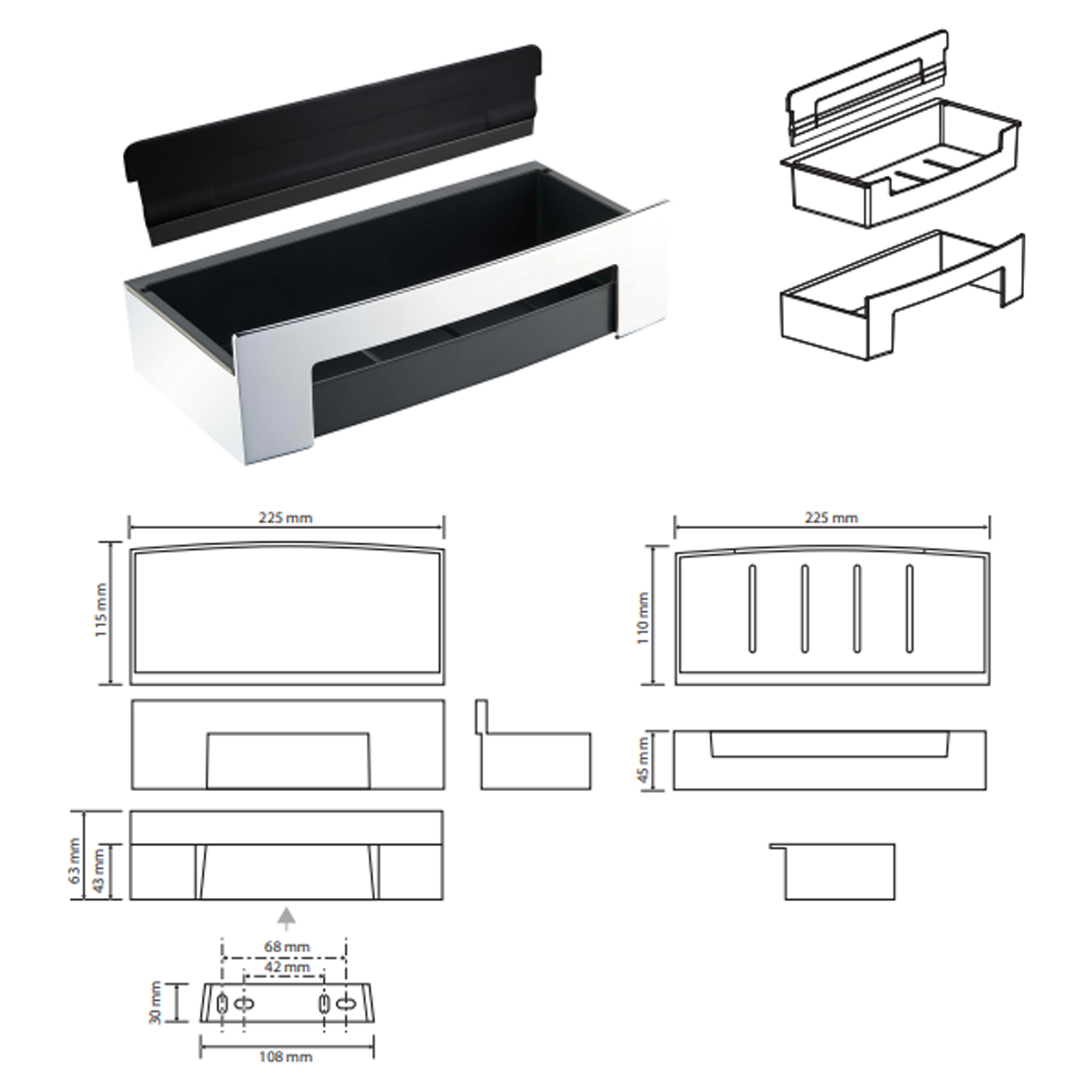 225 mm

115 mm

225 mm

110 mm

45 mm

63 mm

43 mm

68 mm

42 mm

30 mm

108 mm