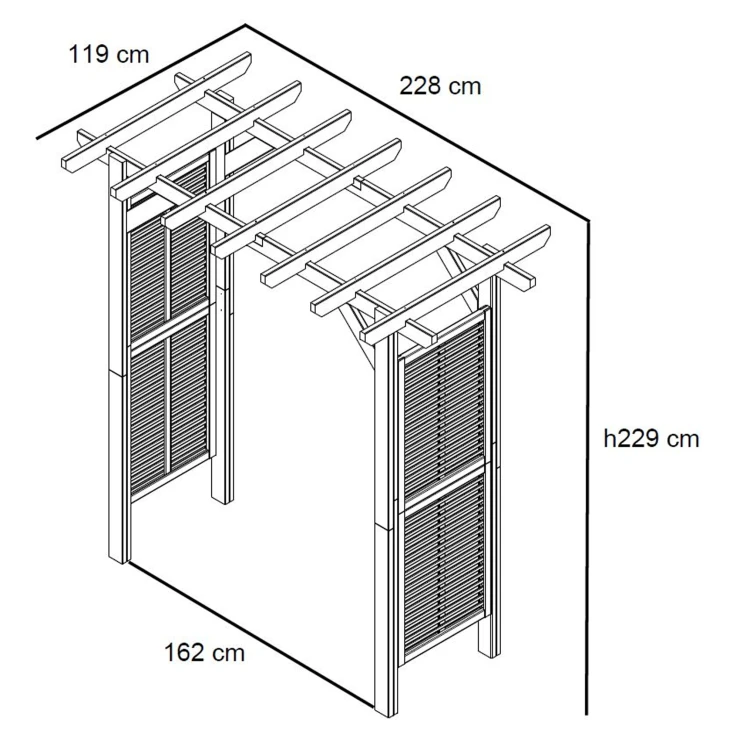 119 cm

228 cm

h229 cm

162 cm