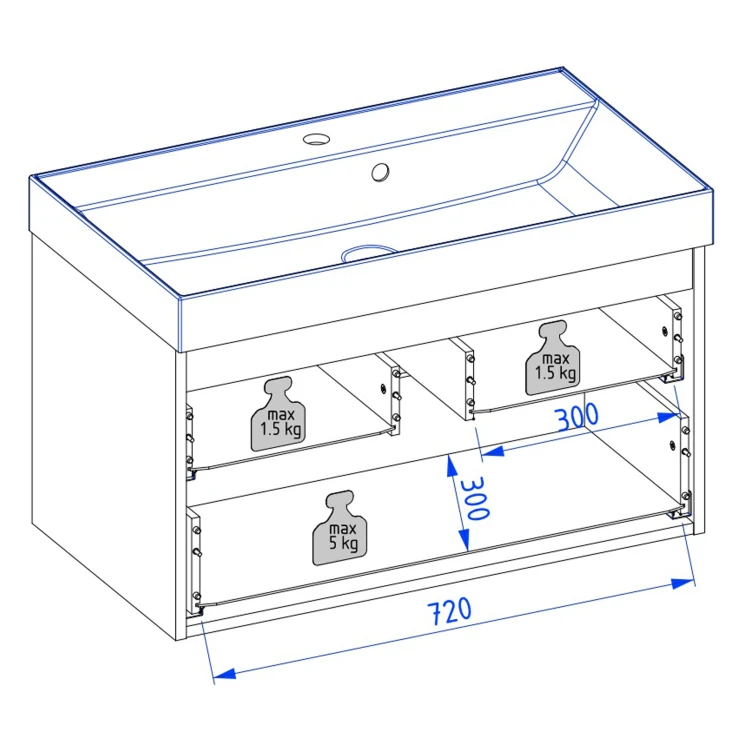 max
1.5 kg

max
1.5 kg

300

300

max
5 kg

720