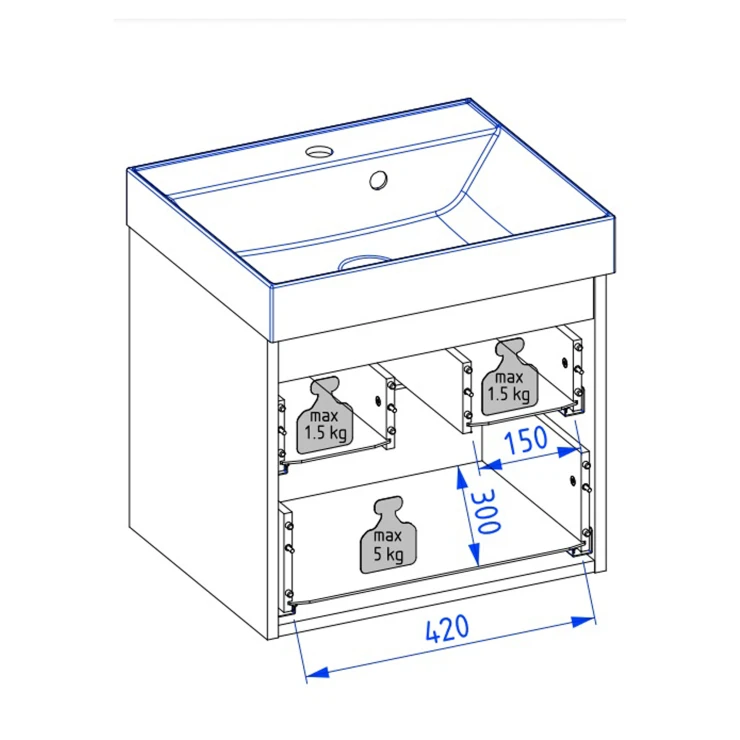 max
1.5 kg

max
1.5 kg

150

300

max
5 kg

420