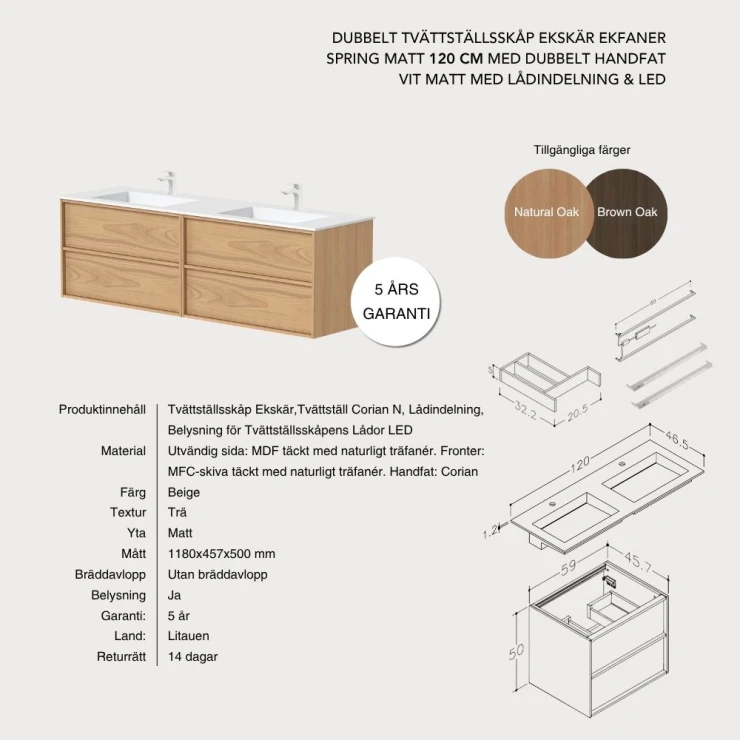 DUBBELT TVÄTTSTÄLLSSKÅP EKSKÄR EKFANER SPRING MATT 120 CM MED DUBBELT HANDFAT VIT MATT MED LÅDINDELNING & LED

Tillgängliga färger

Natural Oak

Brown Oak

5 ÅRS GARANTI

| | |
|---|---|
| Produktinnehåll | Tvättställsskåp Ekskär,Tvättställ Corian N, Lådindelning, Belysning för Tvättställsskåpens Lådor LED |
| Material | Utvändig sida: MDF täckt med naturligt träfanér. Fronter: MFC-skiva täckt med naturligt träfanér. Handfat: Corian |
| Färg | Beige |
| Textur | Trä |
| Yta | Matt |
| Mått | 1180x457x500 mm |
| Bräddavlopp | Utan bräddavlopp |
| Belysning | Ja |
| Garanti: | 5 år |
| Land: | Litauen |
| Returrätt | 14 dagar |

60

5

32.2

20.5

120

46.5

1.2

59

45.7

50