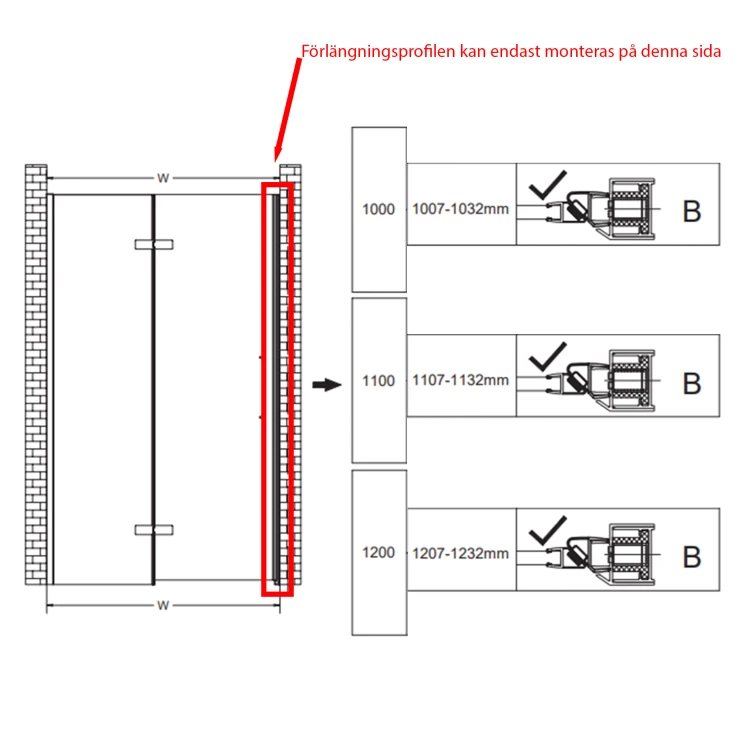 Förlängningsprofilen kan endast monteras på denna sida

W

W

| 1000 | 1007-1032mm | B |
|---|---|---|
| 1100 | 1107-1132mm | B |
| 1200 | 1207-1232mm | B |