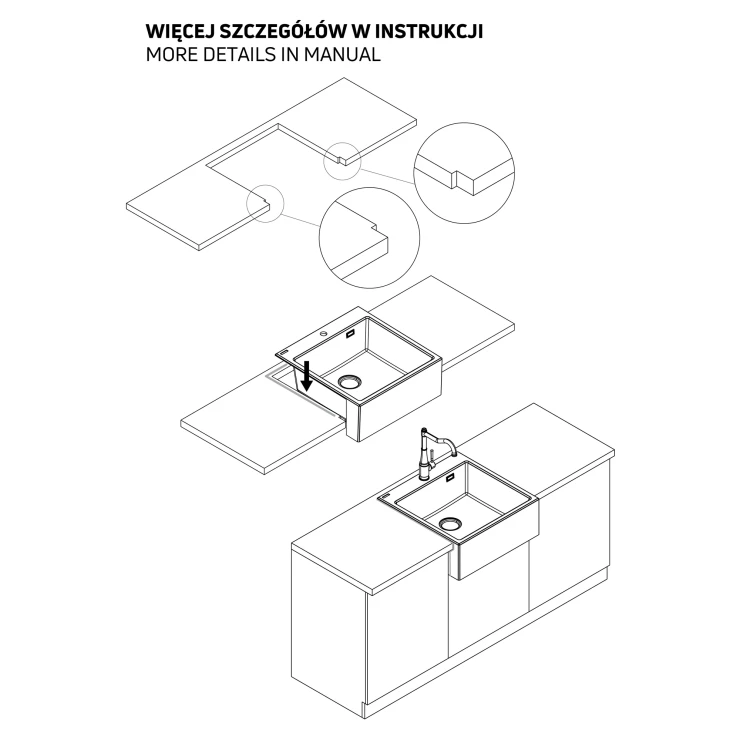 WIĘCEJ SZCZEGÓŁÓW W INSTRUKCJI
MORE DETAILS IN MANUAL