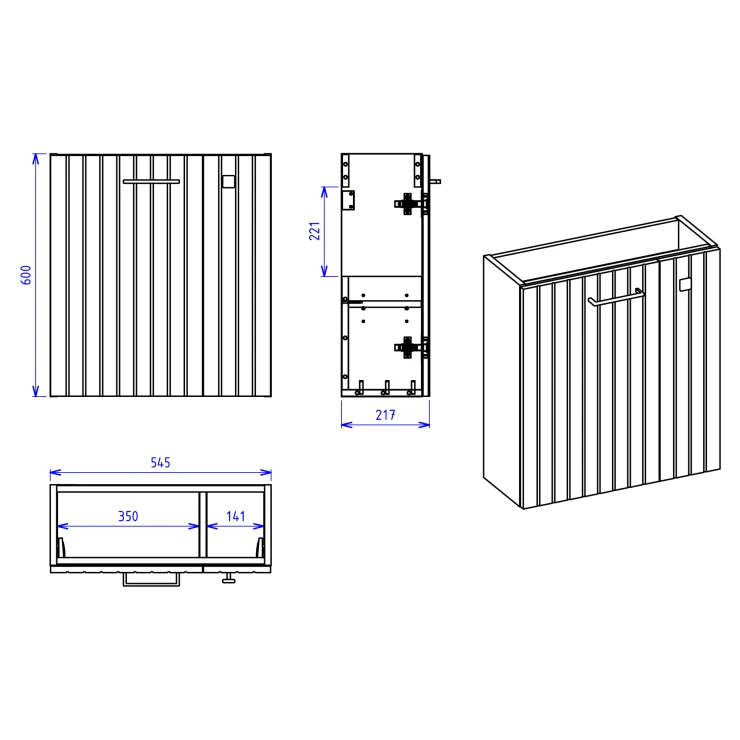 600

221

217

545

350

141