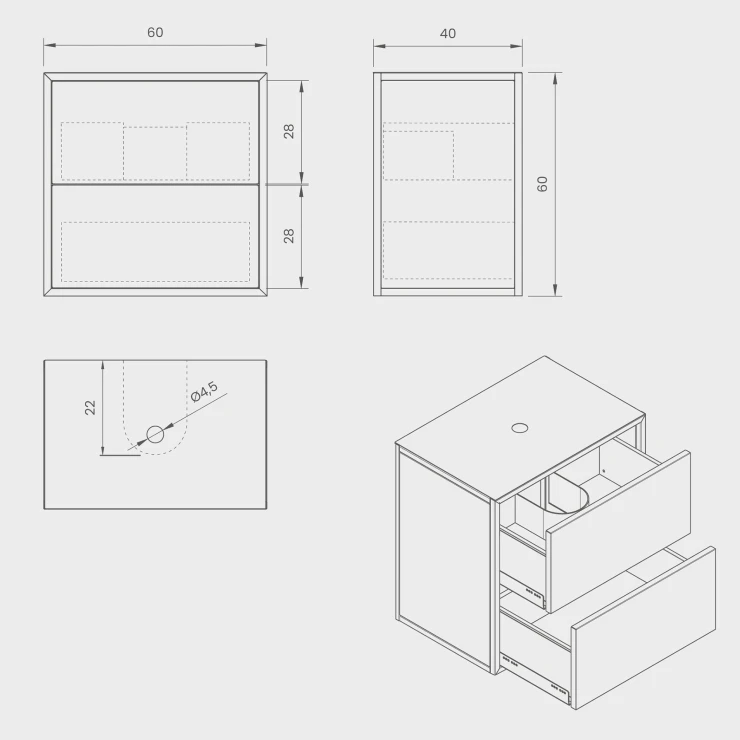 60

28

28

40

60

22

Ø4,5