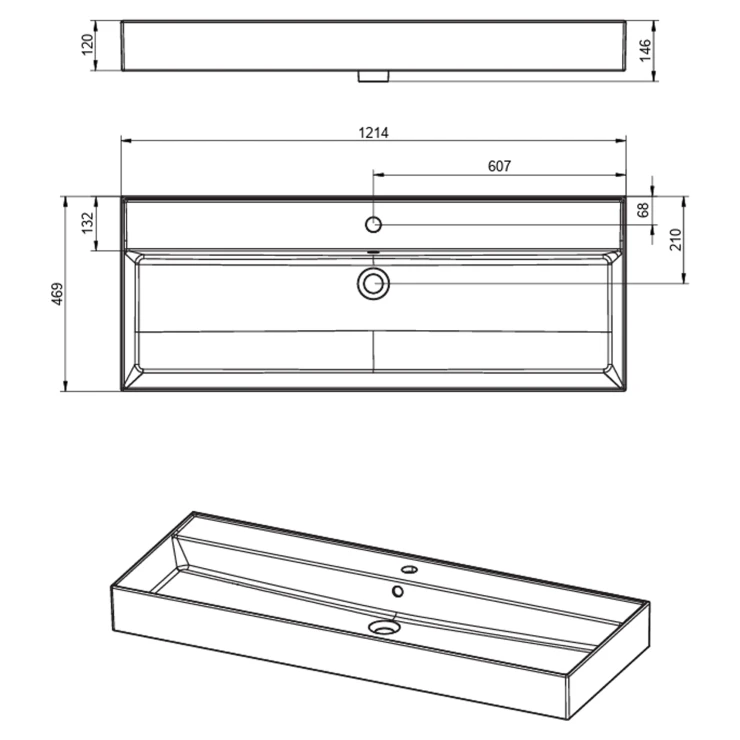 120
146
1214
607
132
68
210
469