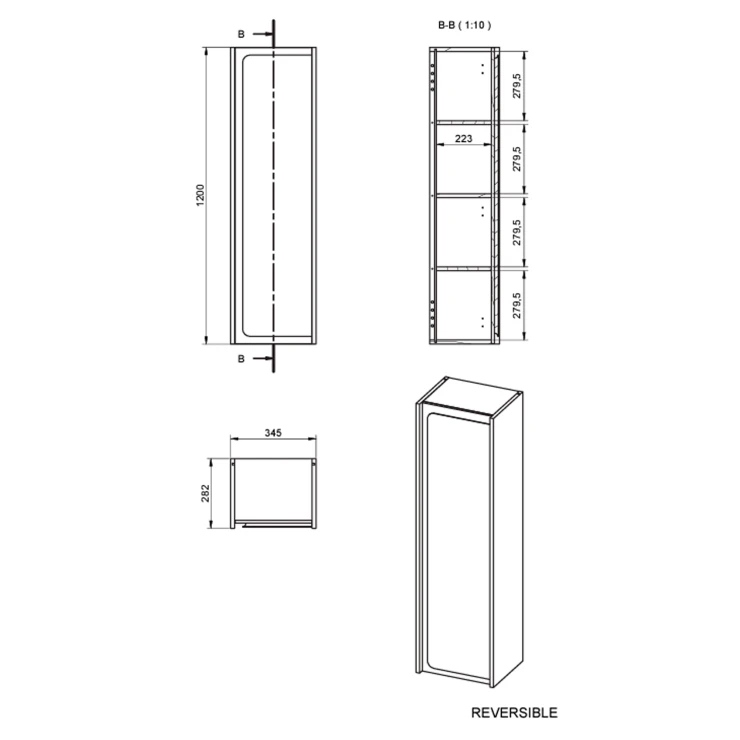 B

1200

B

B-B ( 1:10 )

279,5

223

279,5

279,5

279,5

345

282

REVERSIBLE